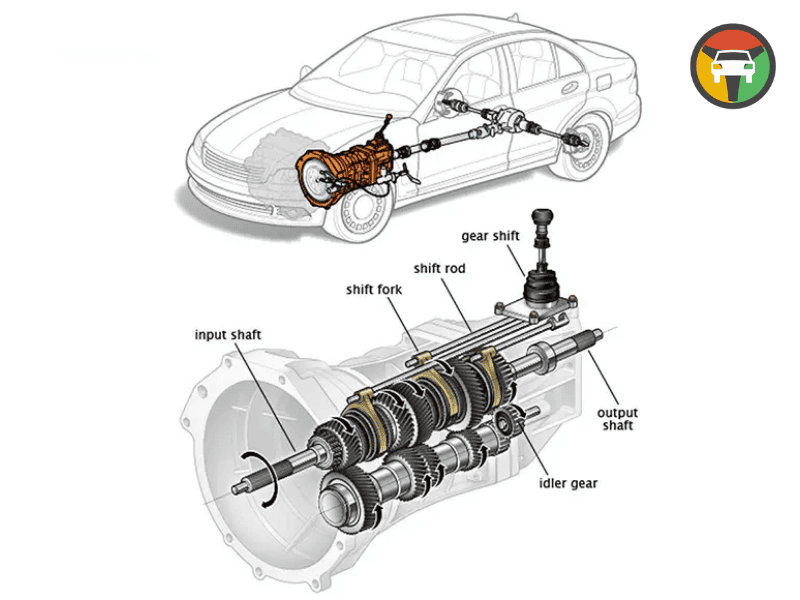 gear shift

shift rod

shift fork

input shaft

output shaft

idler gear